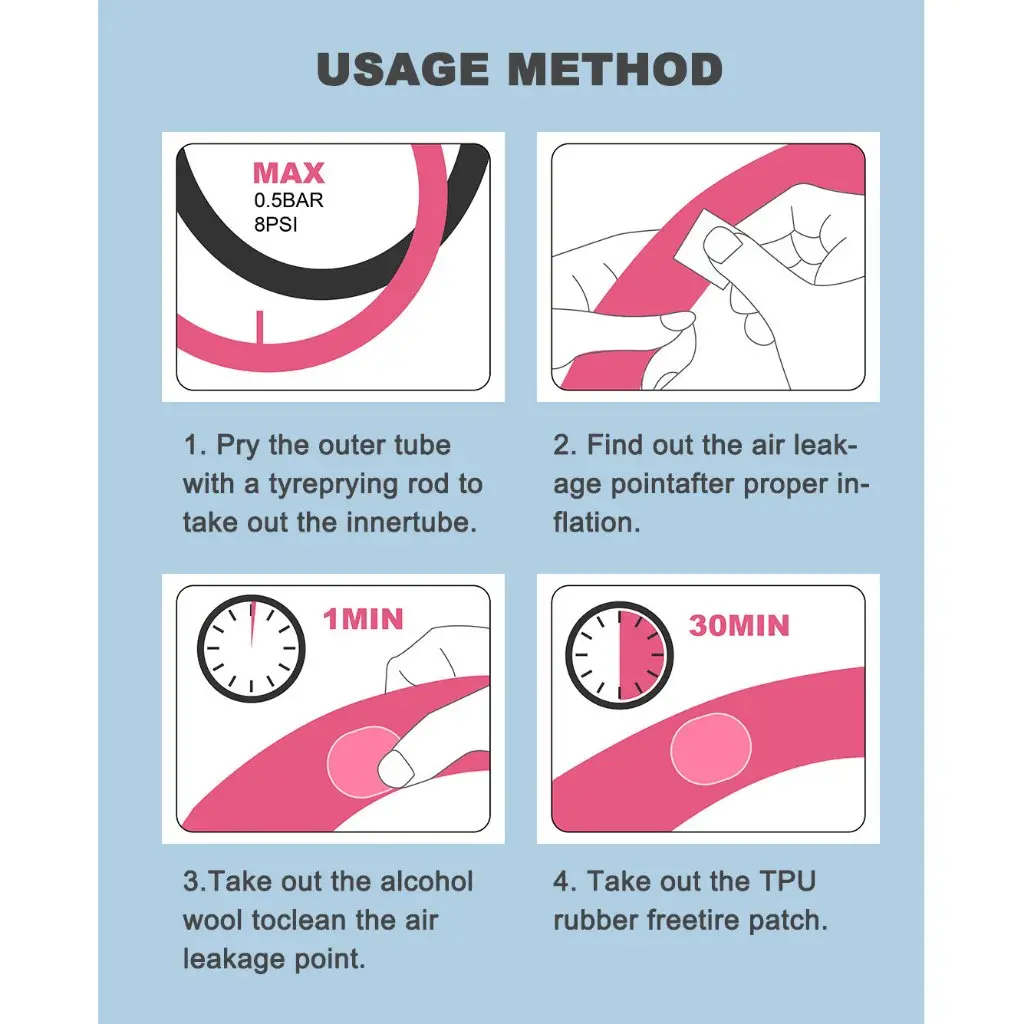 USAGE METHOD

MAX
0.5BAR
8PSI

1. Pry the outer tube with a tyreprying rod to take out the innertube.

2. Find out the air leakage pointafter proper inflation.

1MIN

3.Take out the alcohol wool toclean the air leakage point.

30MIN

4. Take out the TPU rubber freetire patch.